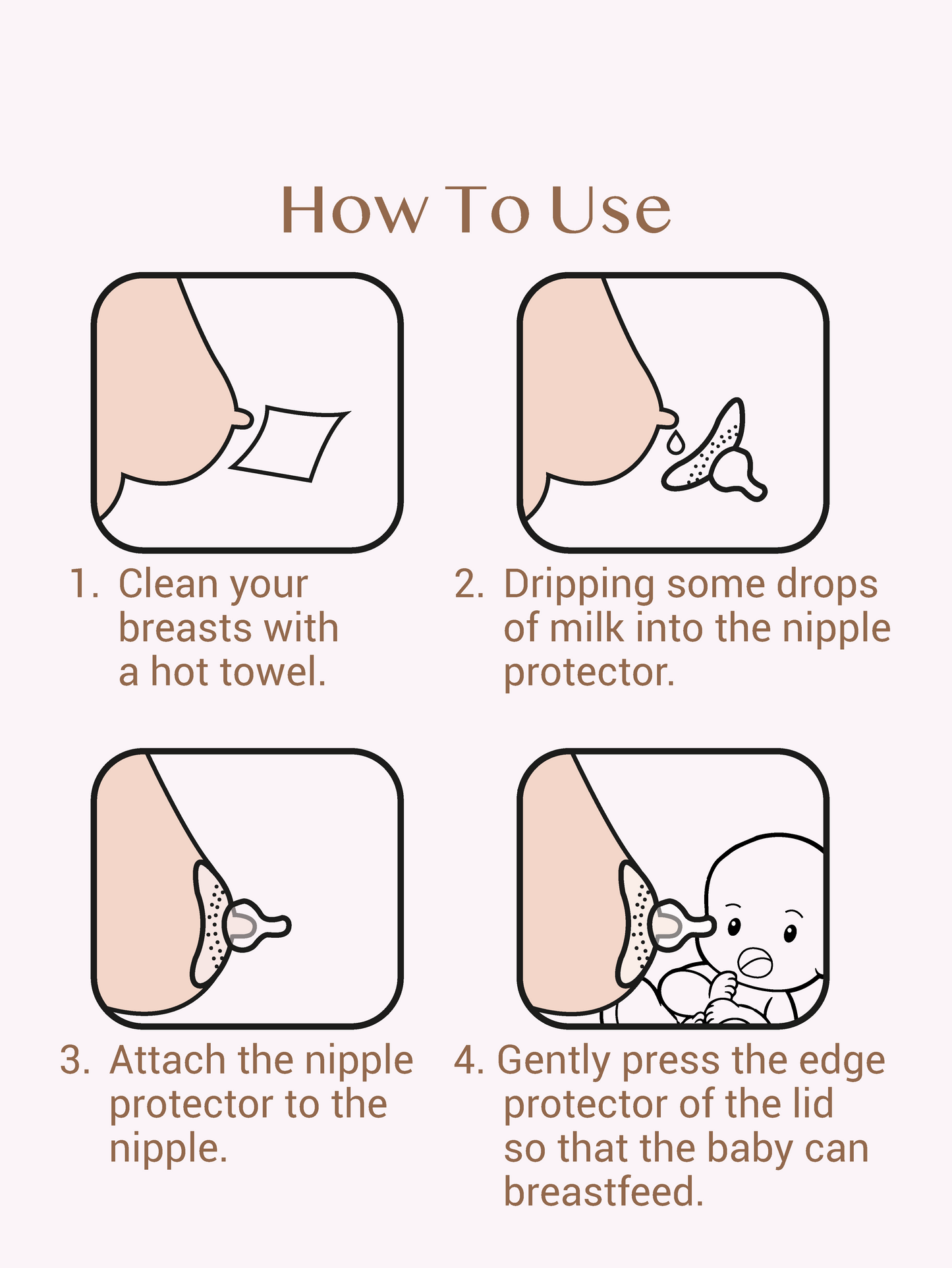 How To Use

1. Clean your breasts with a hot towel.

2. Dripping some drops of milk into the nipple protector.

3. Attach the nipple protector to the nipple.

4. Gently press the edge protector of the lid so that the baby can breastfeed.