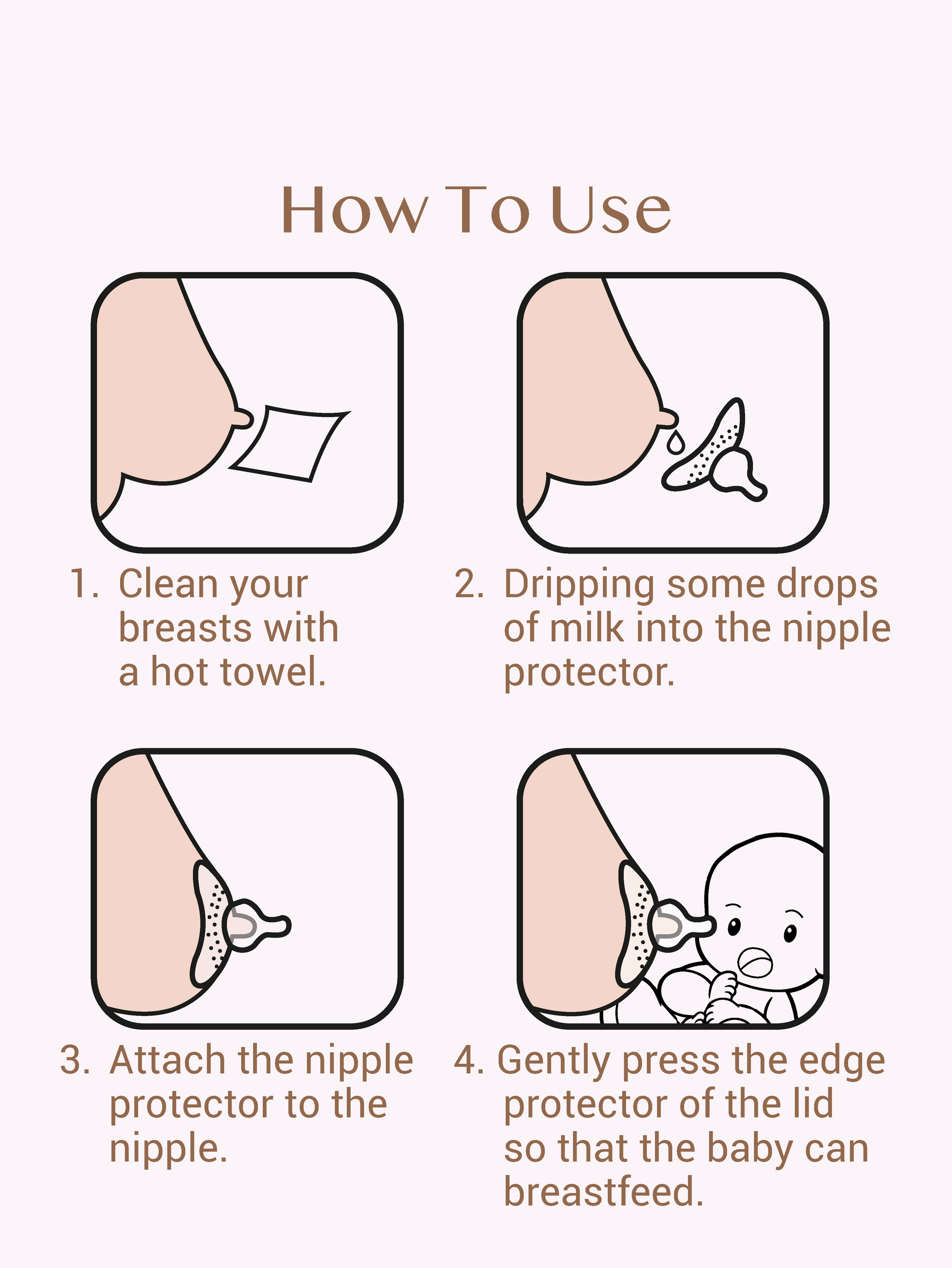 How To Use

1. Clean your breasts with a hot towel.

2. Dripping some drops of milk into the nipple protector.

3. Attach the nipple protector to the nipple.

4. Gently press the edge protector of the lid so that the baby can breastfeed.