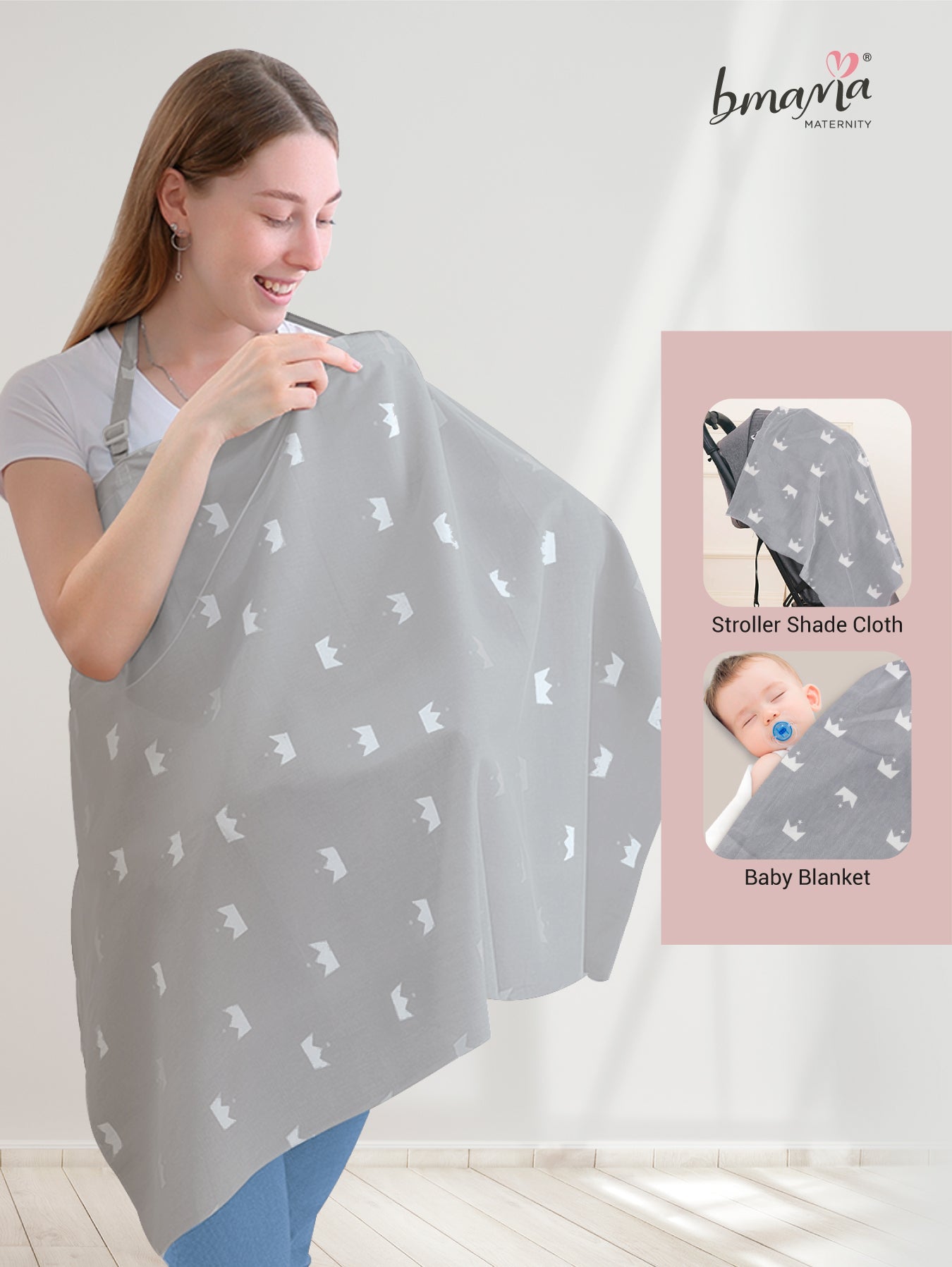 bmama®
MATERNITY

Stroller Shade Cloth

Baby Blanket