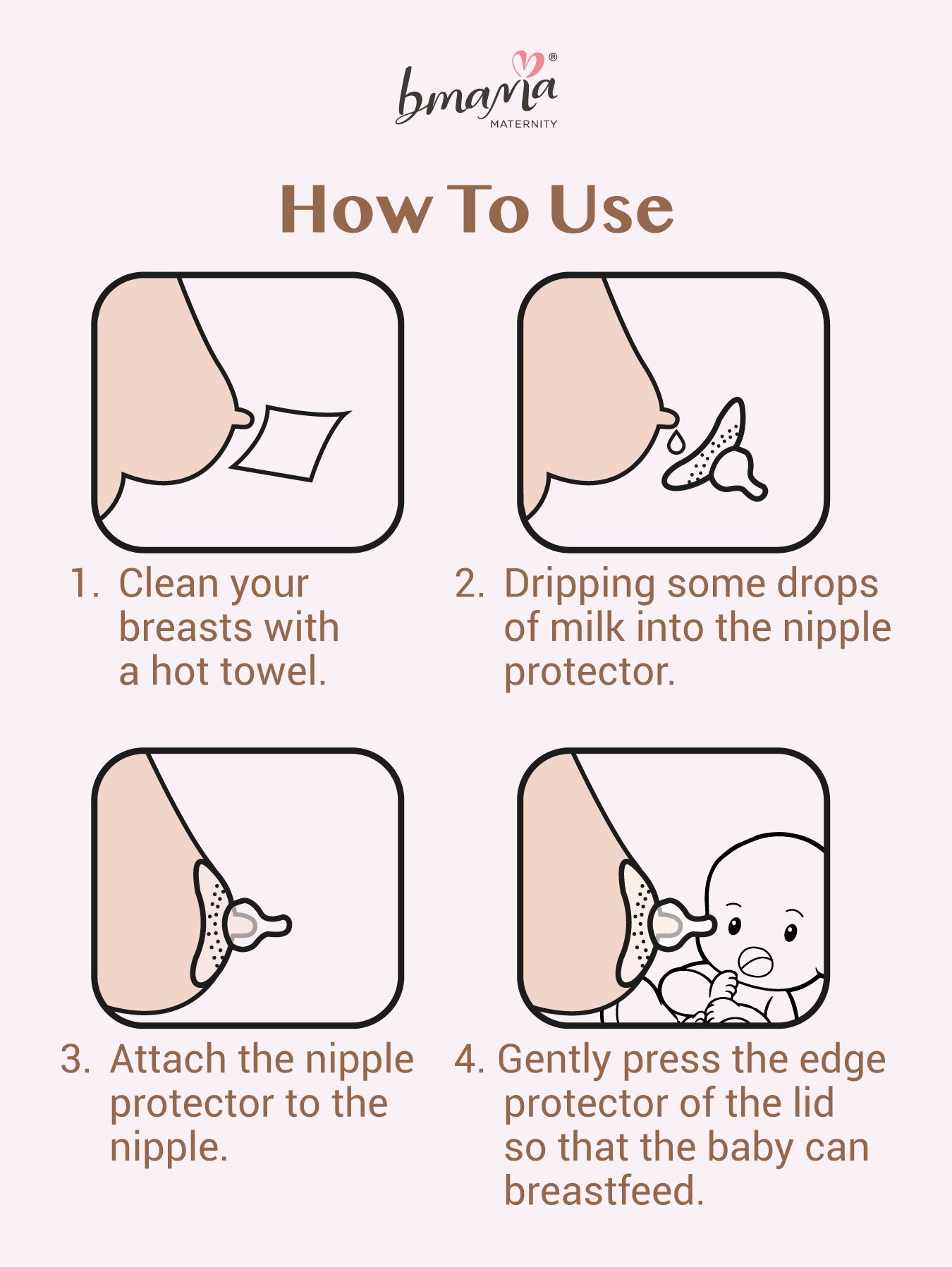 bmama®
MATERNITY

How To Use

1. Clean your breasts with a hot towel.

2. Dripping some drops of milk into the nipple protector.

3. Attach the nipple protector to the nipple.

4. Gently press the edge protector of the lid so that the baby can breastfeed.