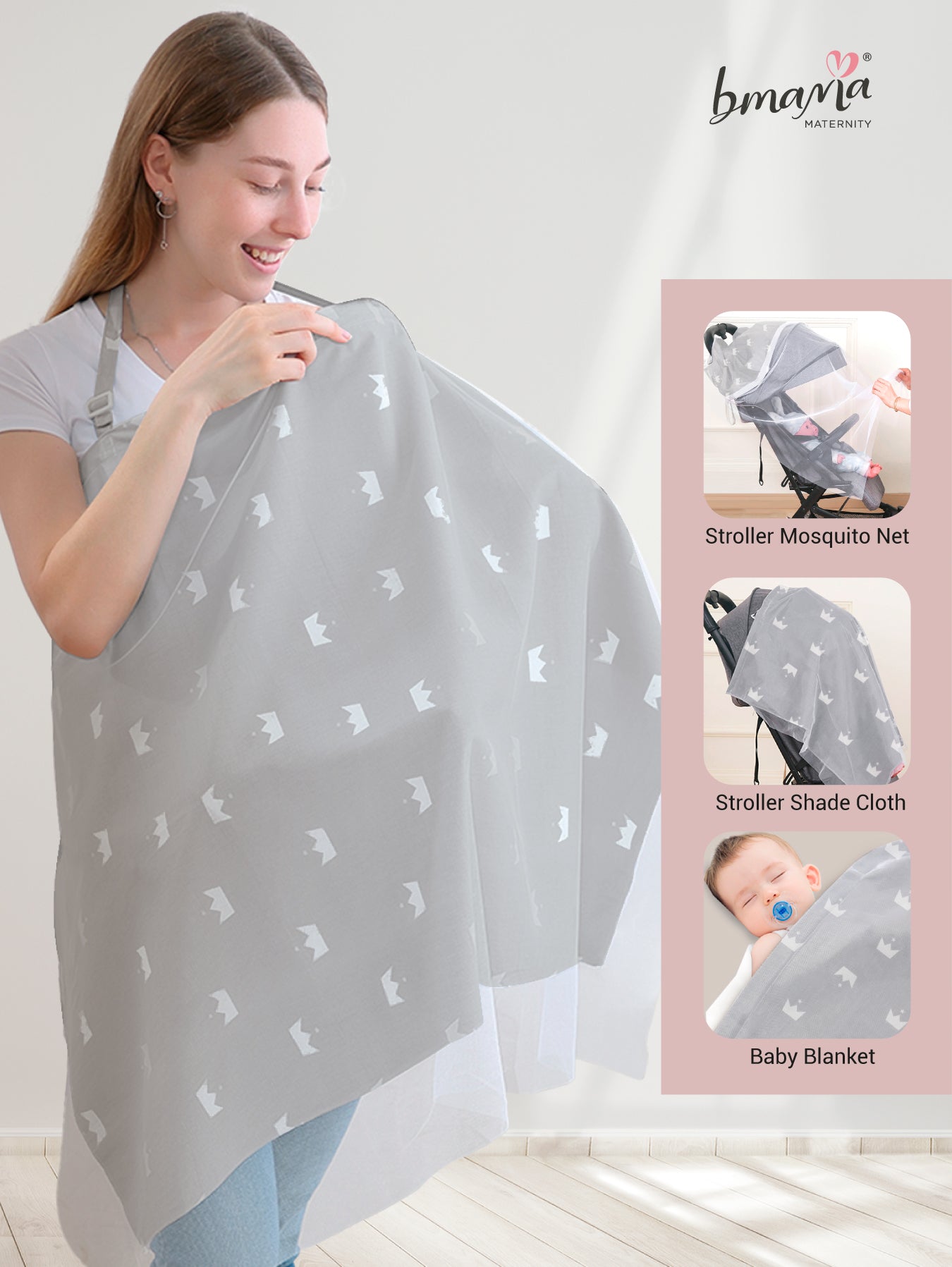 bmama®
MATERNITY

Stroller Mosquito Net

Stroller Shade Cloth

Baby Blanket