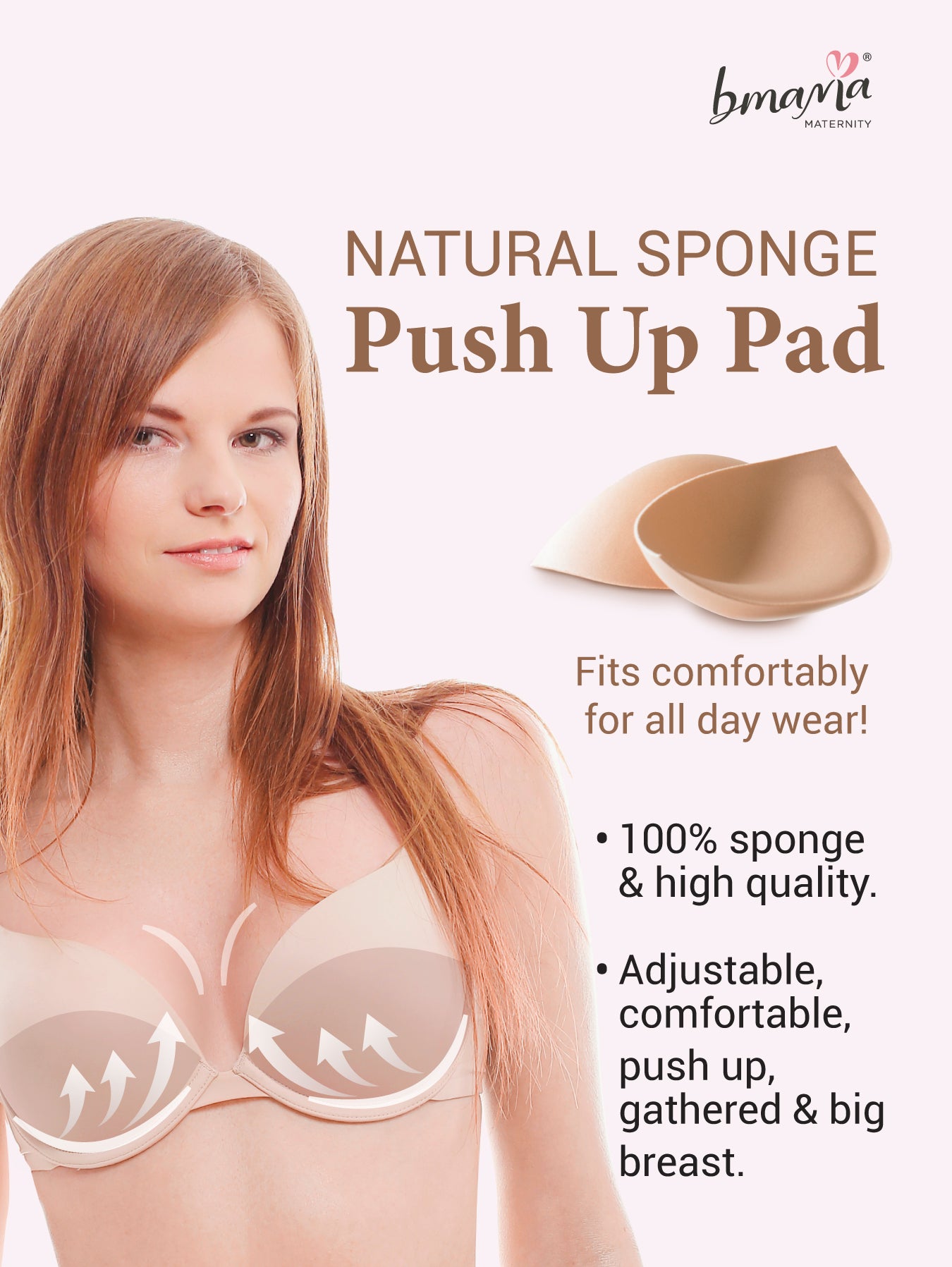 bmama®
MATERNITY

NATURAL SPONGE
Push Up Pad

Fits comfortably for all day wear!

• 100% sponge & high quality.

• Adjustable, comfortable, push up, gathered & big breast.