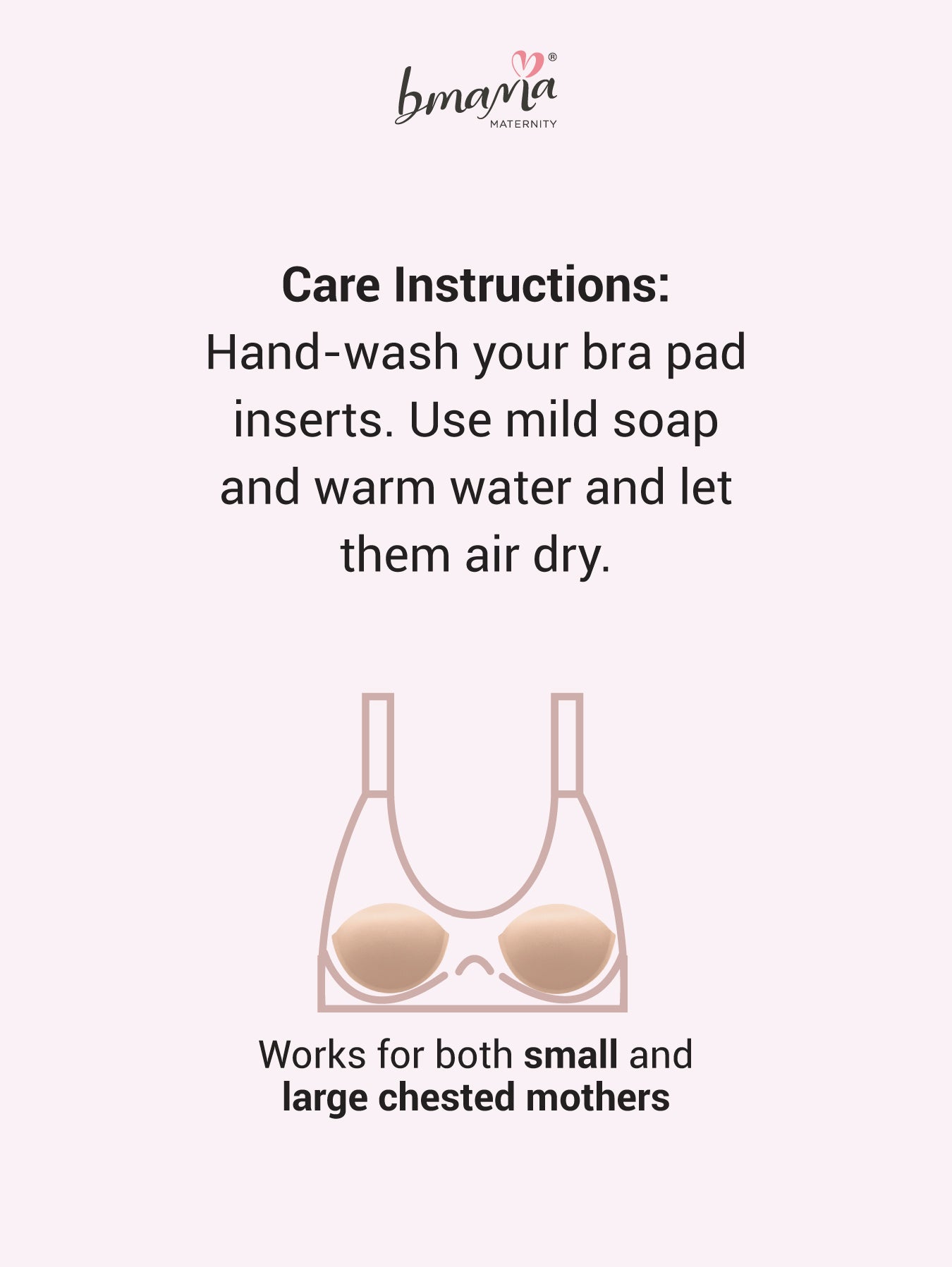 bmama®
MATERNITY

Care Instructions:
Hand-wash your bra pad inserts. Use mild soap and warm water and let them air dry.

Works for both small and large chested mothers